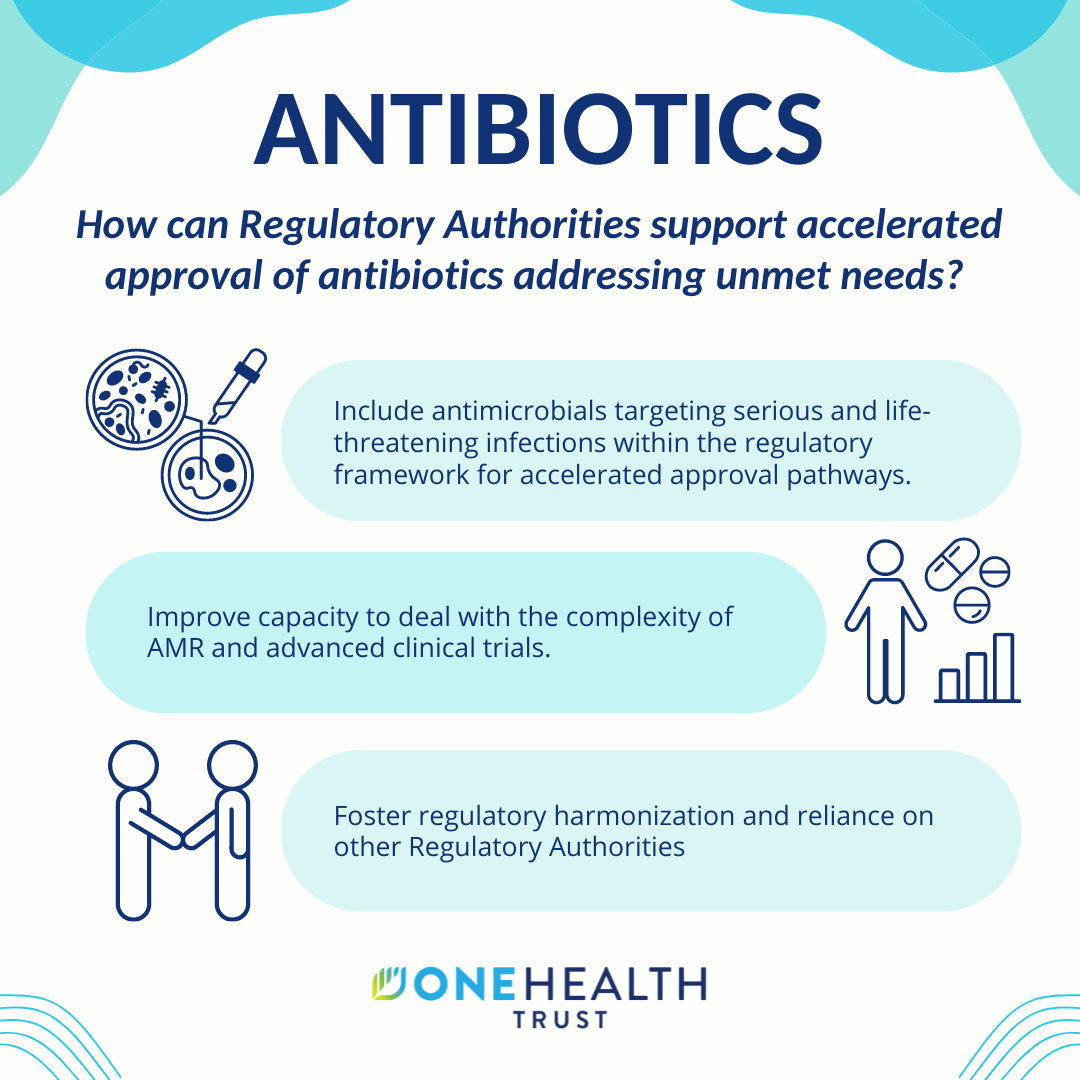 ANTIBIOTICS

How can Regulatory Authorities support accelerated approval of antibiotics addressing unmet needs?

Include antimicrobials targeting serious and life-threatening infections within the regulatory framework for accelerated approval pathways.

Improve capacity to deal with the complexity of AMR and advanced clinical trials.

Foster regulatory harmonization and reliance on other Regulatory Authorities

ONEHEALTH TRUST